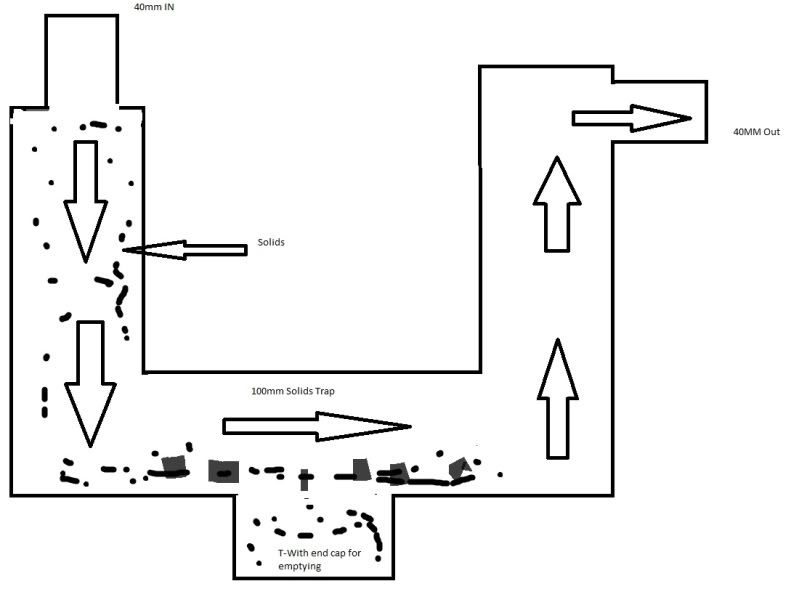 40mm IN

40MM Out

Solids

100mm Solids Trap

T-With end cap for emptying