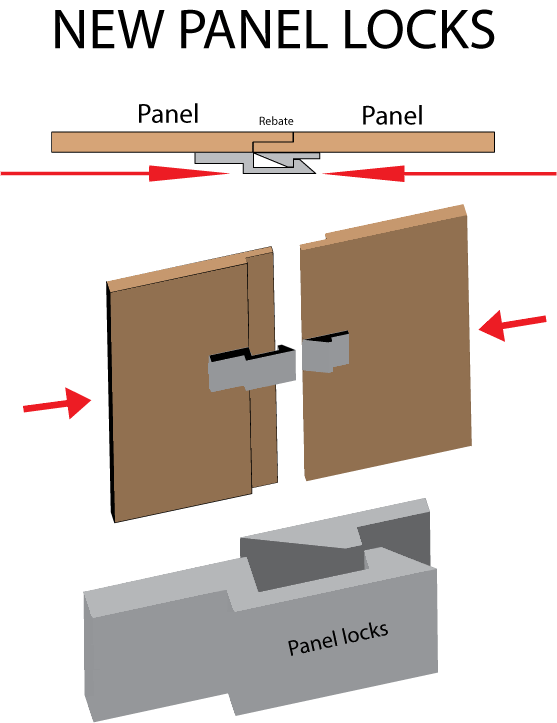 NEW PANEL LOCKS

Panel

Rebate

Panel

Panel locks